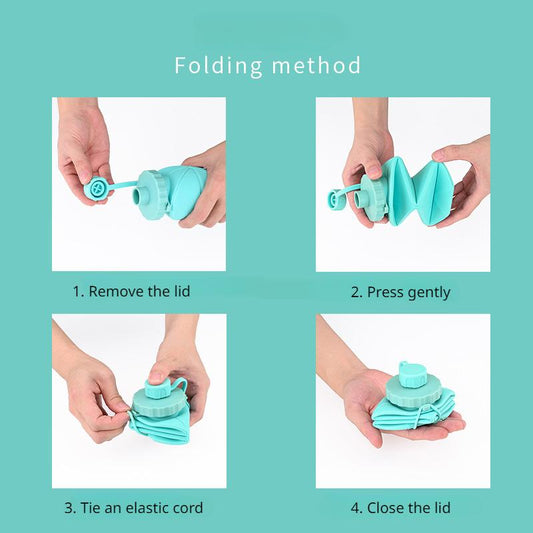 Folding method

1. Remove the lid

2. Press gently

3. Tie an elastic cord

4. Close the lid